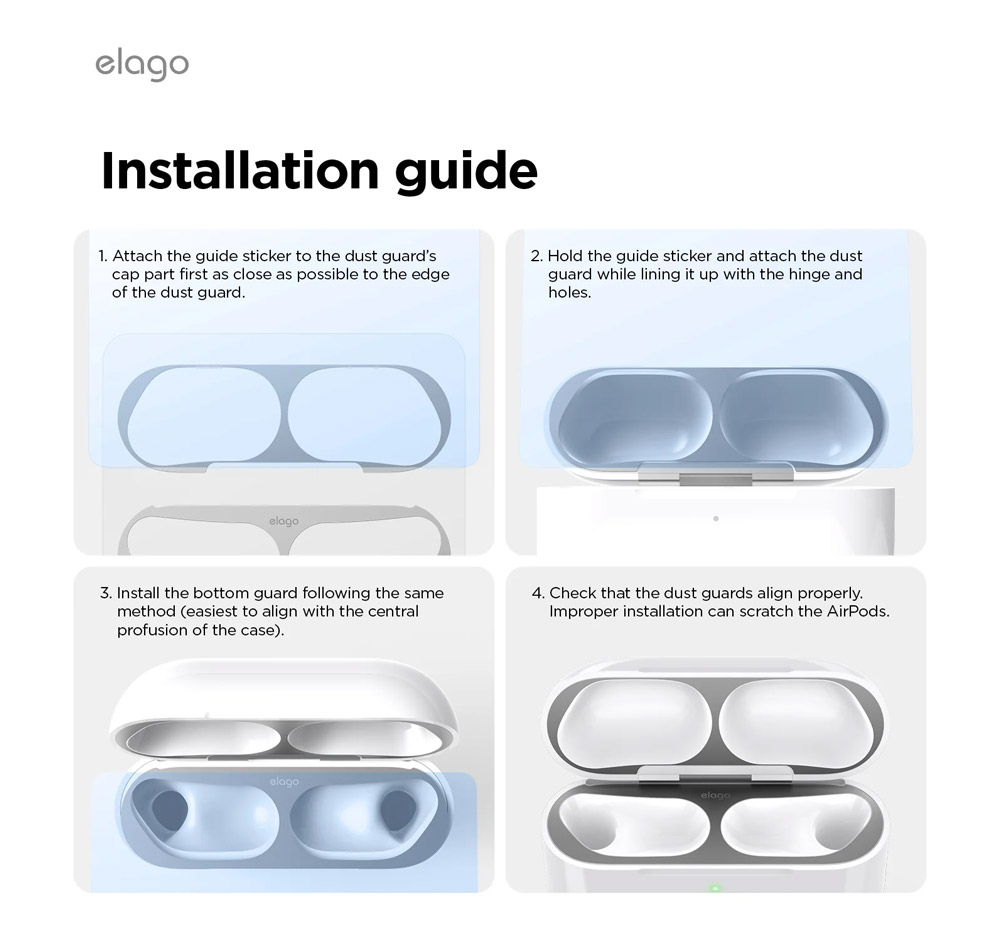 elago

Installation guide

1. Attach the guide sticker to the dust guard's cap part first as close as possible to the edge of the dust guard.

elago

2. Hold the guide sticker and attach the dust guard while lining it up with the hinge and holes.

3. Install the bottom guard following the same method (easiest to align with the central profusion of the case).

elago

4. Check that the dust guards align properly. Improper installation can scratch the AirPods.

elago